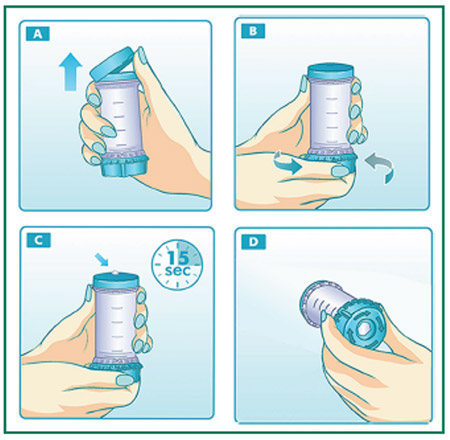 A

B

C

15 sec

D